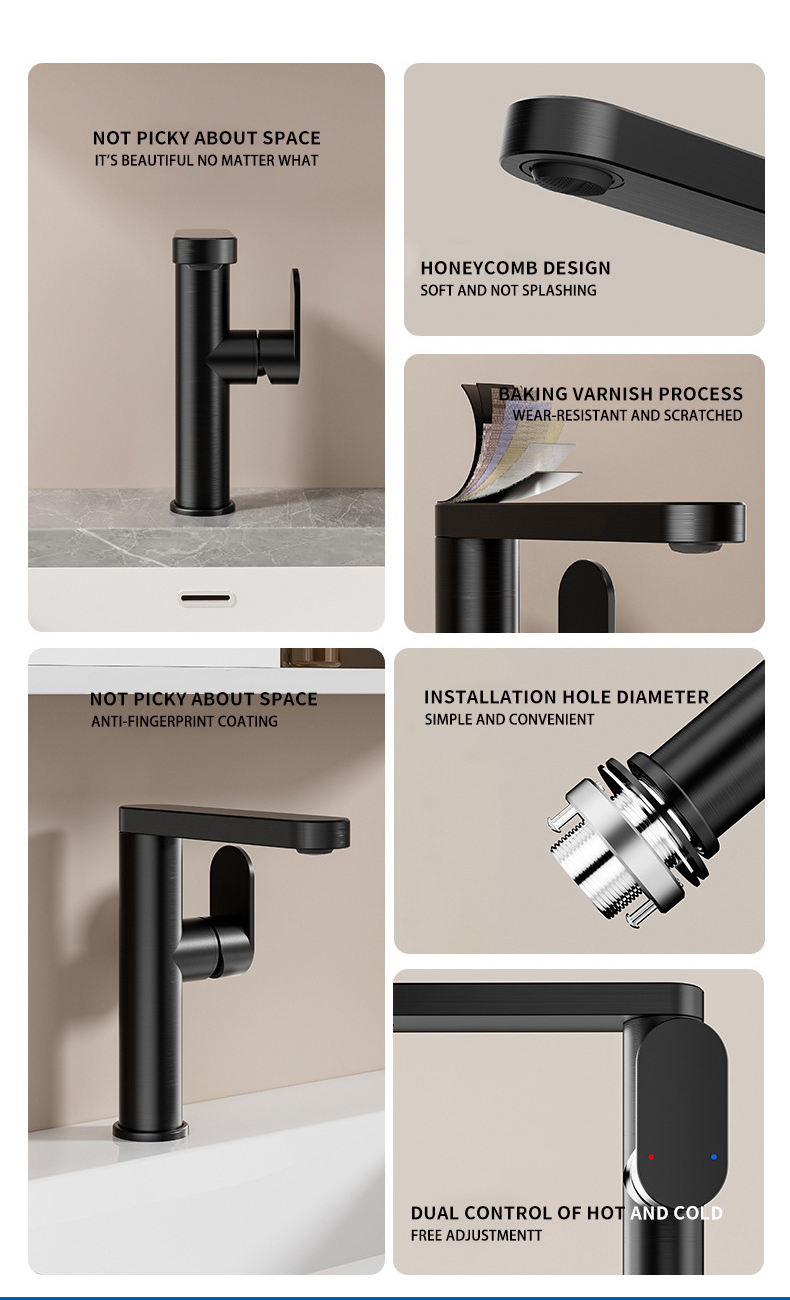 NOT PICKY ABOUT SPACE
IT'S BEAUTIFUL NO MATTER WHAT

HONEYCOMB DESIGN
SOFT AND NOT SPLASHING

BAKING VARNISH PROCESS
WEAR-RESISTANT AND SCRATCHED

NOT PICKY ABOUT SPACE
ANTI-FINGERPRINT COATING

INSTALLATION HOLE DIAMETER
SIMPLE AND CONVENIENT

DUAL CONTROL OF HOT AND COLD
FREE ADJUSTMENTT